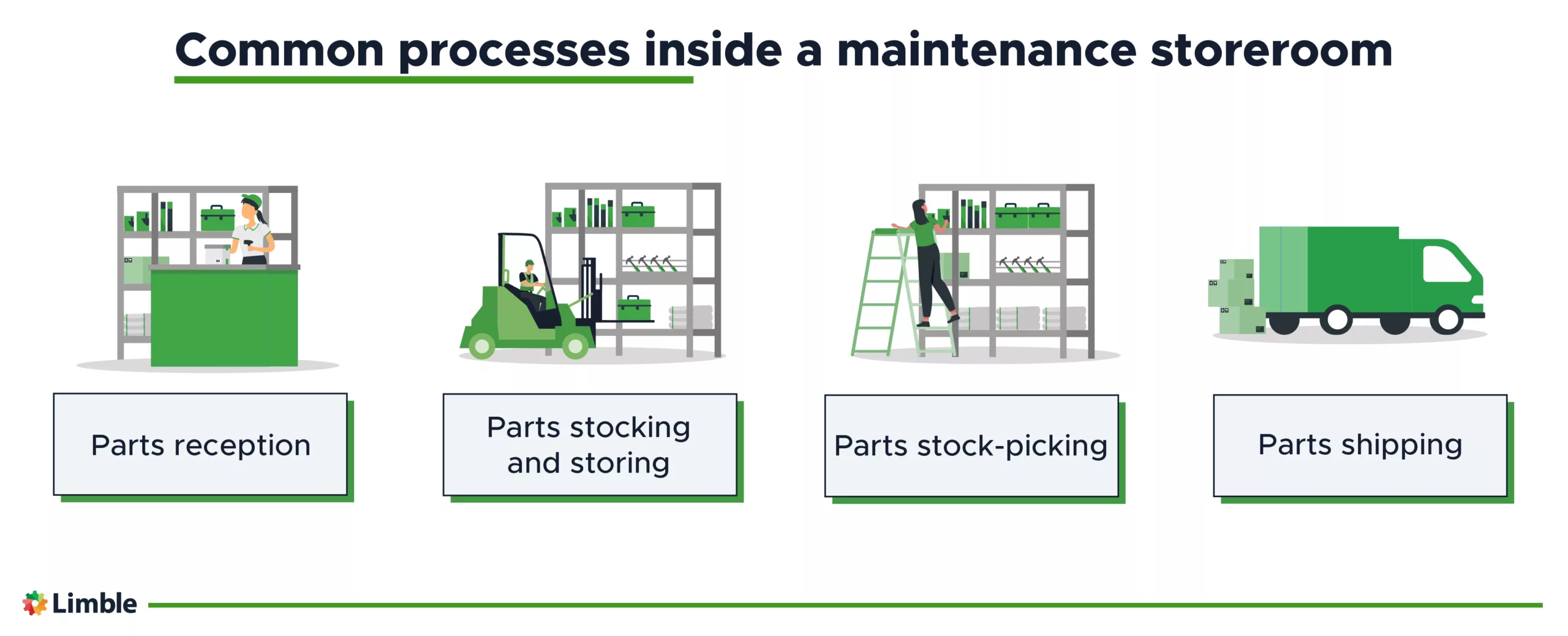 Common processes inside a maintenance storeroom

Parts reception

Parts stocking and storing

Parts stock-picking

Parts shipping

Limble